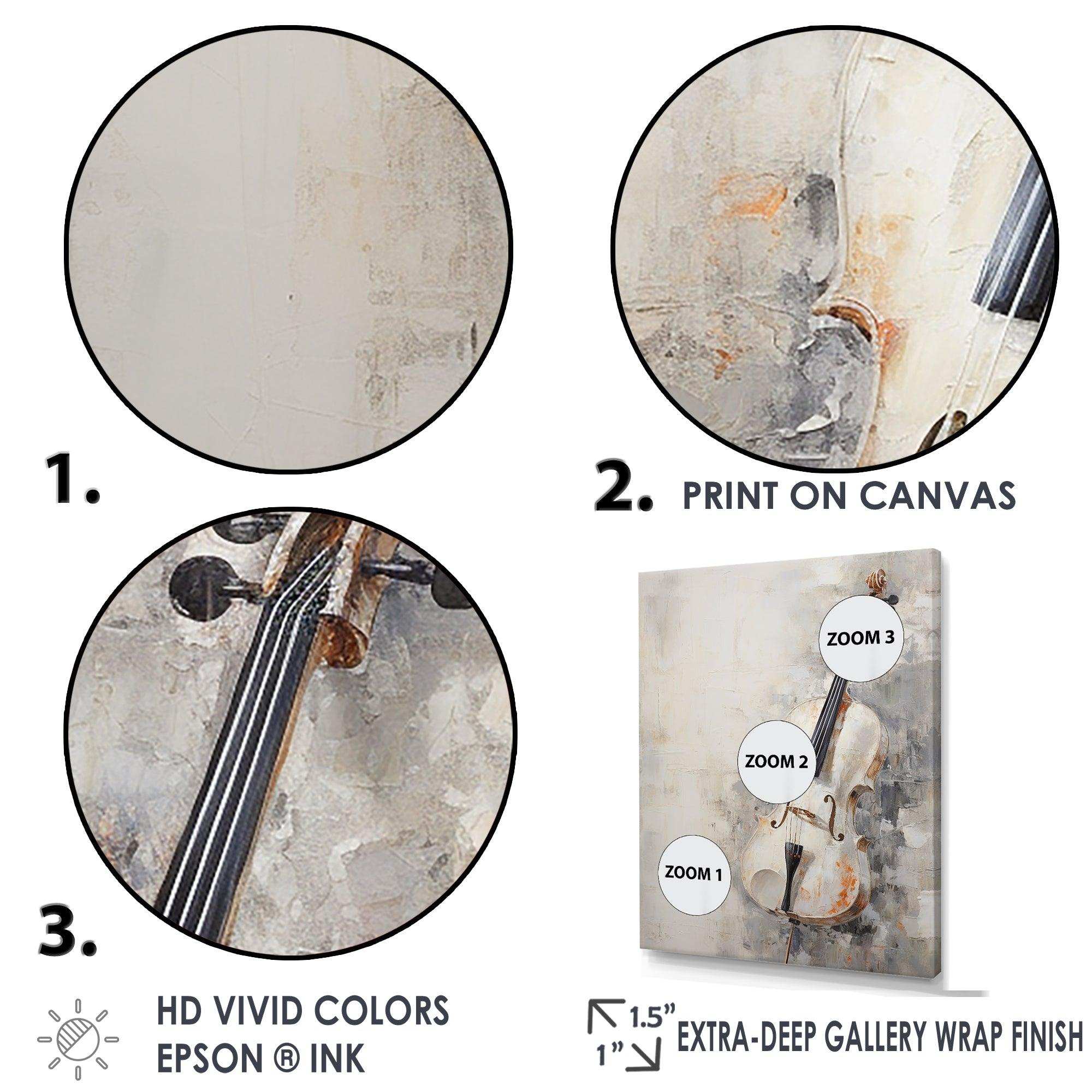 1.

2. PRINT ON CANVAS

3.

ZOOM 3

ZOOM 2

ZOOM 1

HD VIVID COLORS
EPSON ® INK

1.5”
1”
EXTRA-DEEP GALLERY WRAP FINISH